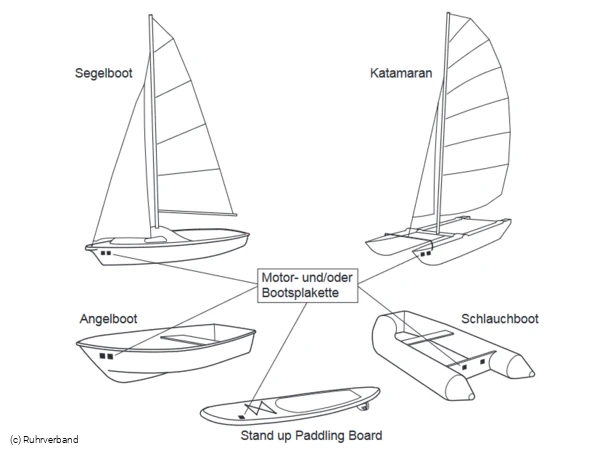 Segelboot

Katamaran

Motor- und/oder Bootsplakette

Angelboot

Schlauchboot

Stand up Paddling Board

(c) Ruhrverband