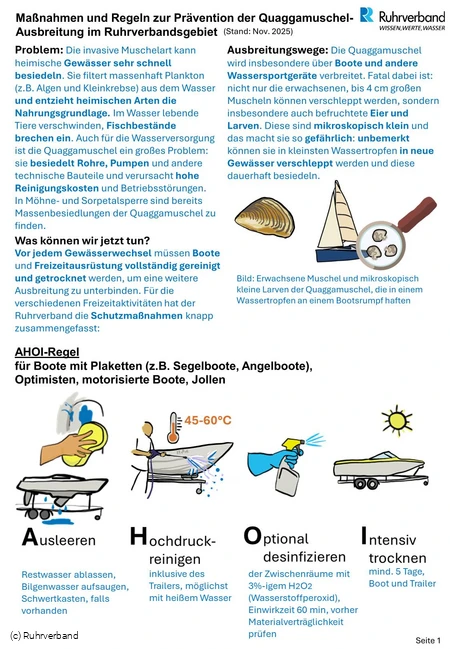 Maßnahmen und Regeln zur Prävention der Quaggamuschel-Ausbreitung im Ruhrverbandsgebiet (Stand: Nov. 2025)

Ruhrverband
WISSEN, WERTE, WASSER

Problem: Die invasive Muschelart kann heimische Gewässer sehr schnell besiedeln. Sie filtert massenhaft Plankton (z.B. Algen und Kleinkrebse) aus dem Wasser und entzieht heimischen Arten die Nahrungsgrundlage. Im Wasser lebende Tiere verschwinden, Fischbestände brechen ein. Auch für die Wasserversorgung ist die Quaggamuschel ein großes Problem: sie besiedelt Rohre, Pumpen und andere technische Bauteile und verursacht hohe Reinigungskosten und Betriebsstörungen. In Möhne- und Sorpetalsperre sind bereits Massenbesiedlungen der Quaggamuschel zu finden.

Was können wir jetzt tun?
Vor jedem Gewässerwechsel müssen Boote und Freizeitausrüstung vollständig gereinigt und getrocknet werden, um eine weitere Ausbreitung zu unterbinden. Für die verschiedenen Freizeitaktivitäten hat der Ruhrverband die Schutzmaßnahmen knapp zusammengefasst:

Ausbreitungswege: Die Quaggamuschel wird insbesondere über Boote und andere Wassersportgeräte verbreitet. Fatal dabei ist: nicht nur die erwachsenen, bis 4 cm großen Muscheln können verschleppt werden, sondern insbesondere auch befruchtete Eier und Larven. Diese sind mikroskopisch klein und das macht sie so gefährlich: unbemerkt können sie in kleinsten Wassertropfen in neue Gewässer verschleppt werden und diese dauerhaft besiedeln.

Bild: Erwachsene Muschel und mikroskopisch kleine Larven der Quaggamuschel, die in einem Wassertropfen an einem Bootsrumpf haften

AHOI-Regel
für Boote mit Plaketten (z.B. Segelboote, Angelboote), Optimisten, motorisierte Boote, Jollen

45-60°C

Ausleeren
Restwasser ablassen, Bilgenwasser aufsaugen, Schwertkasten, falls vorhanden

Hochdruckreinigen
inklusive des Trailers, möglichst mit heißem Wasser

Optional desinfizieren
der Zwischenräume mit 3%-igem H2O2 (Wasserstoffperoxid), Einwirkzeit 60 min, vorher Materialverträglichkeit prüfen

Intensiv trocknen
mind. 5 Tage, Boot und Trailer

(c) Ruhrverband

Seite 1